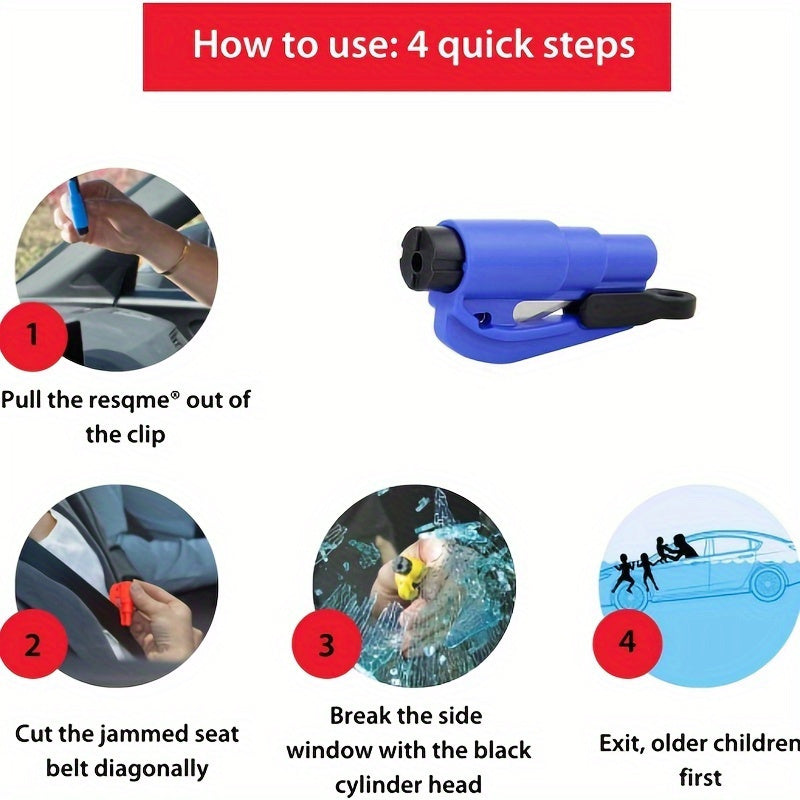 How to use: 4 quick steps

1

Pull the resqme® out of the clip

2

Cut the jammed seat belt diagonally

3

Break the side window with the black cylinder head

4

Exit, older children first