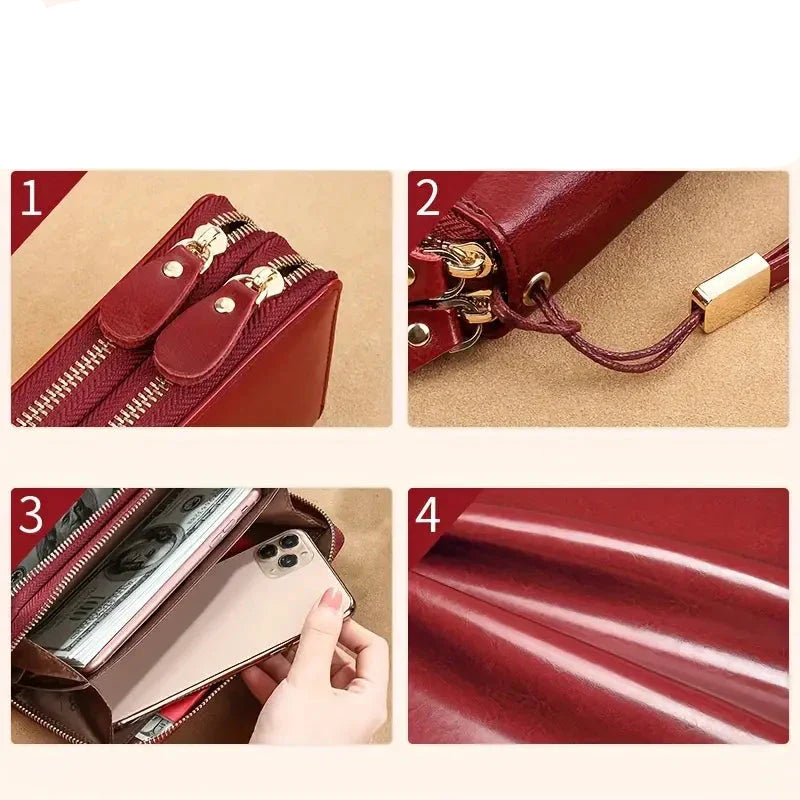 1

2

3

4