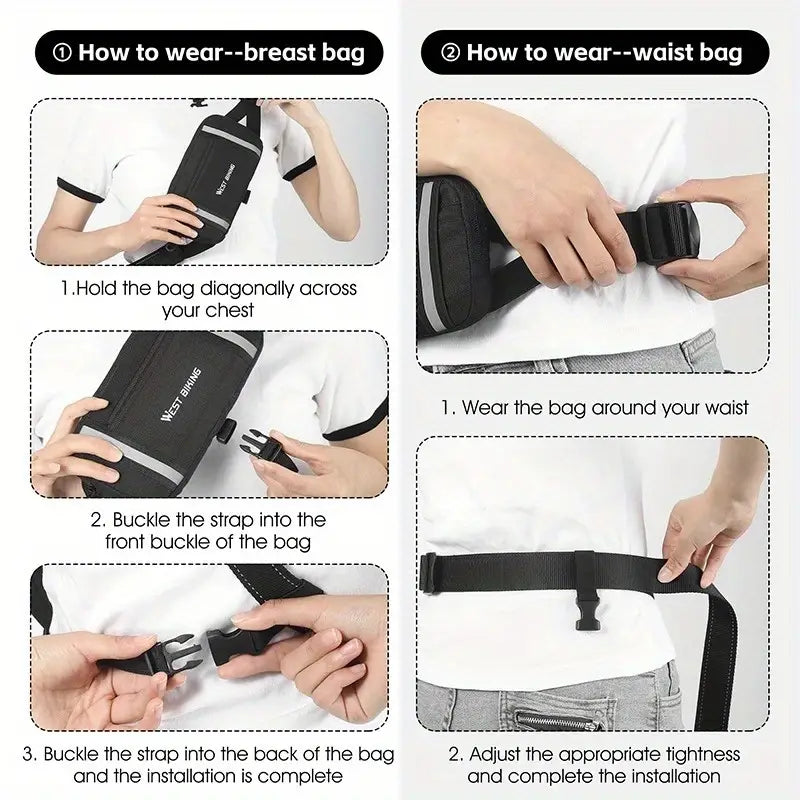 ① How to wear--breast bag

WEST BIKING

1.Hold the bag diagonally across your chest

WEST BIKING

2. Buckle the strap into the front buckle of the bag

3. Buckle the strap into the back of the bag and the installation is complete

② How to wear--waist bag

1. Wear the bag around your waist

2. Adjust the appropriate tightness and complete the installation