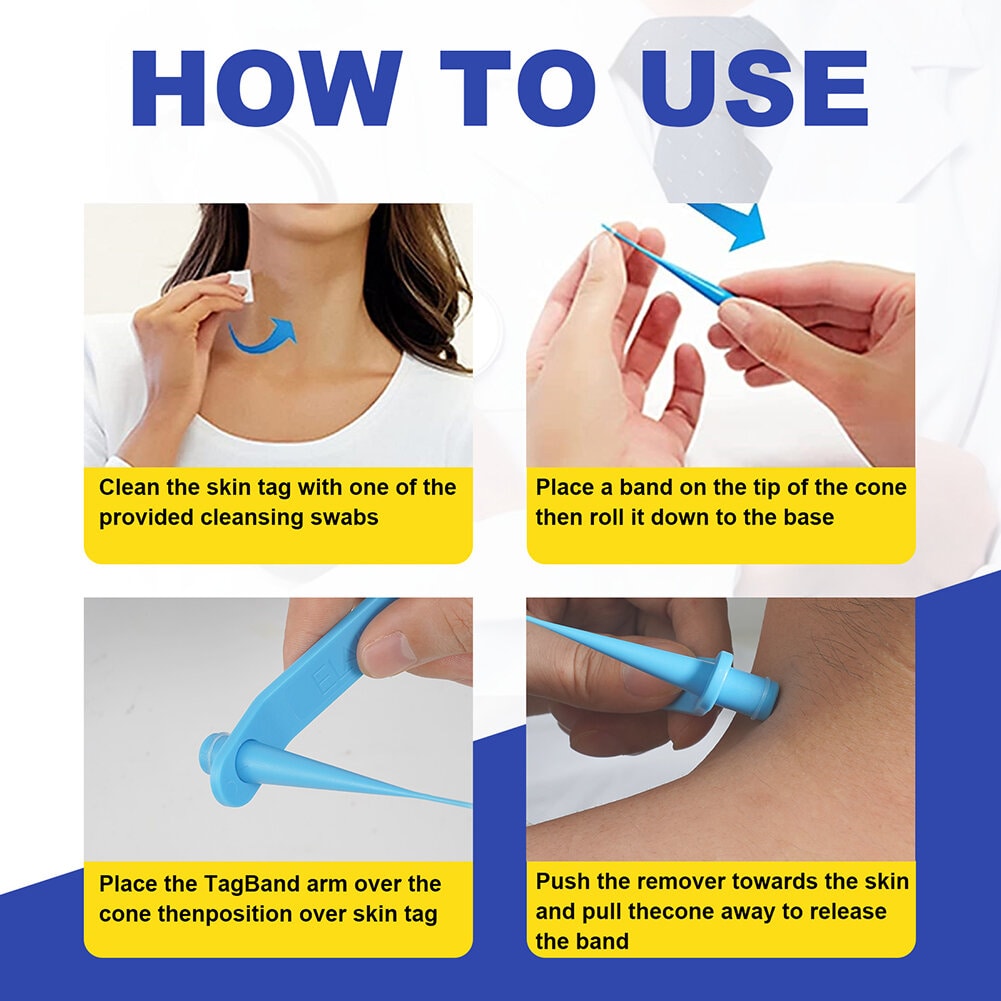 HOW TO USE

Clean the skin tag with one of the provided cleansing swabs

Place a band on the tip of the cone then roll it down to the base

Place the TagBand arm over the cone thenposition over skin tag

Push the remover towards the skin and pull thecone away to release the band