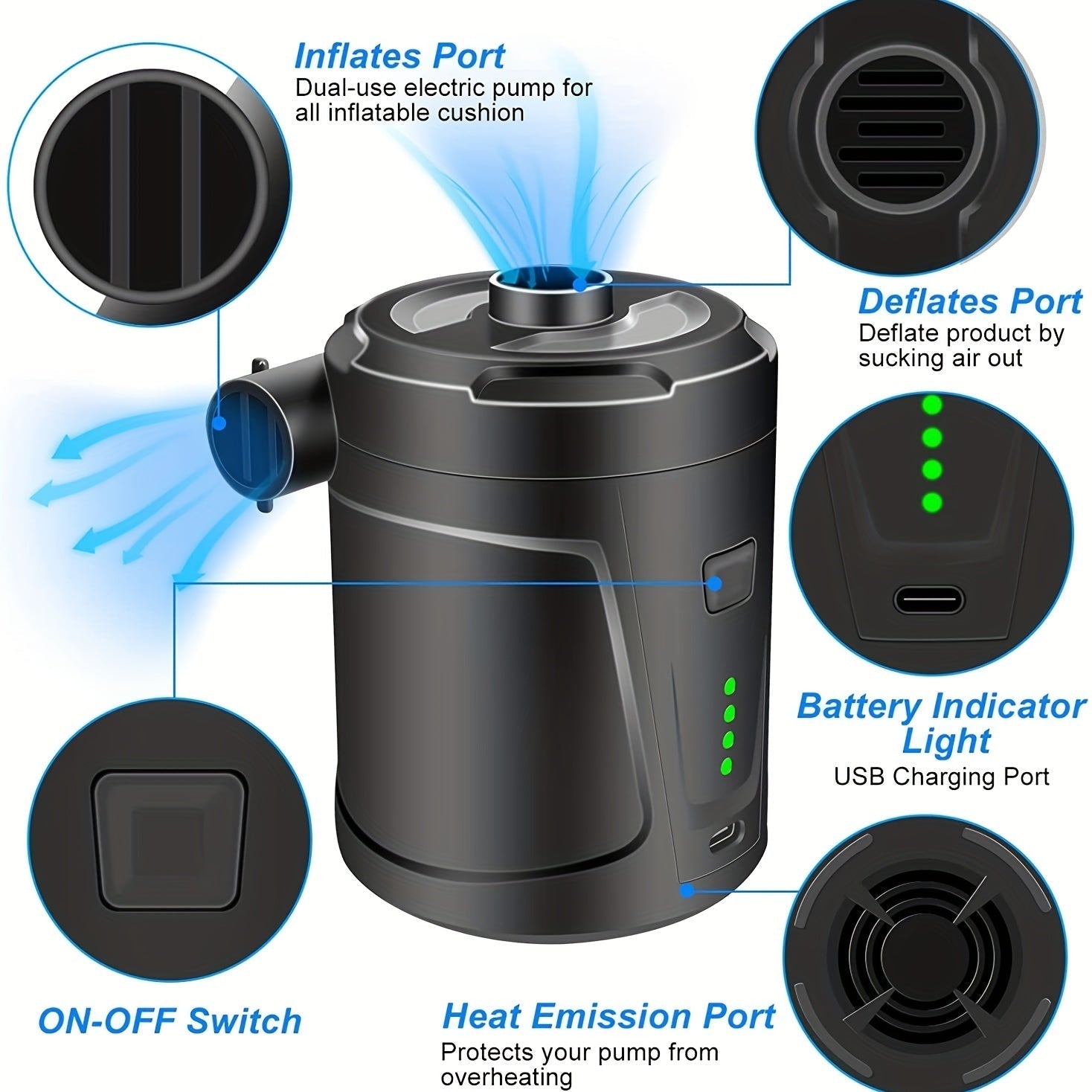 Inflates Port
Dual-use electric pump for all inflatable cushion

Deflates Port
Deflate product by sucking air out

Battery Indicator Light
USB Charging Port

ON-OFF Switch

Heat Emission Port
Protects your pump from overheating